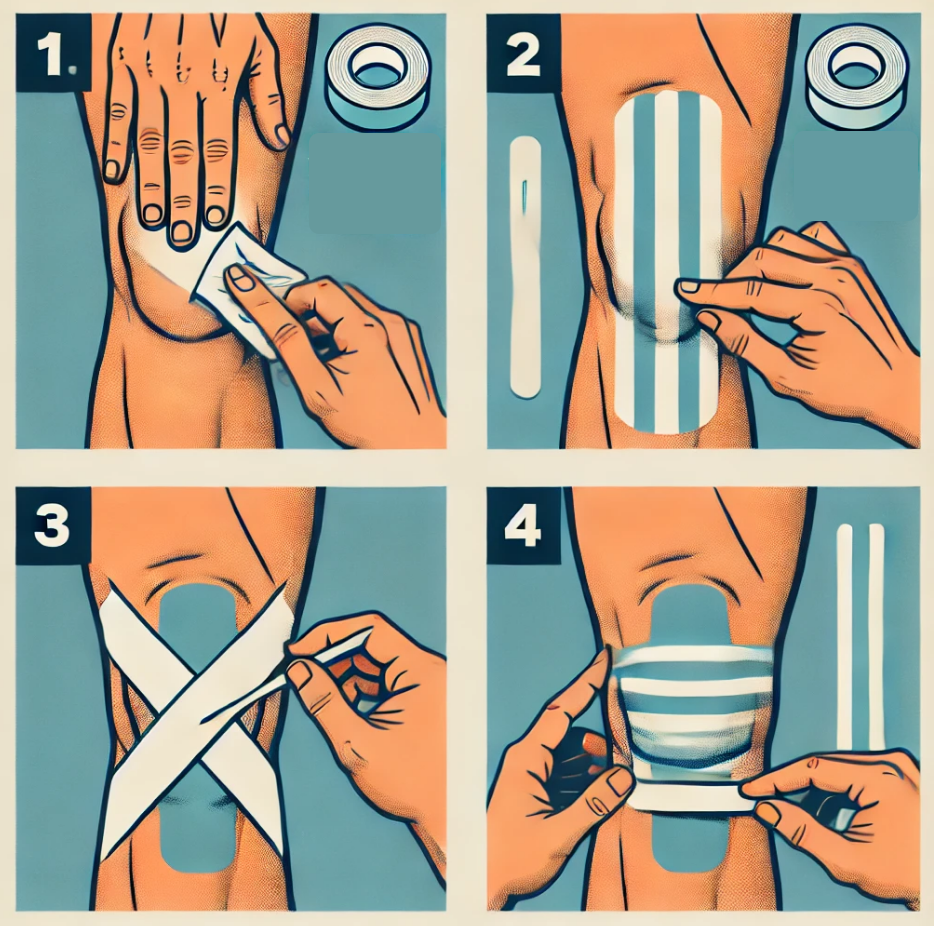 1.

2

3

4