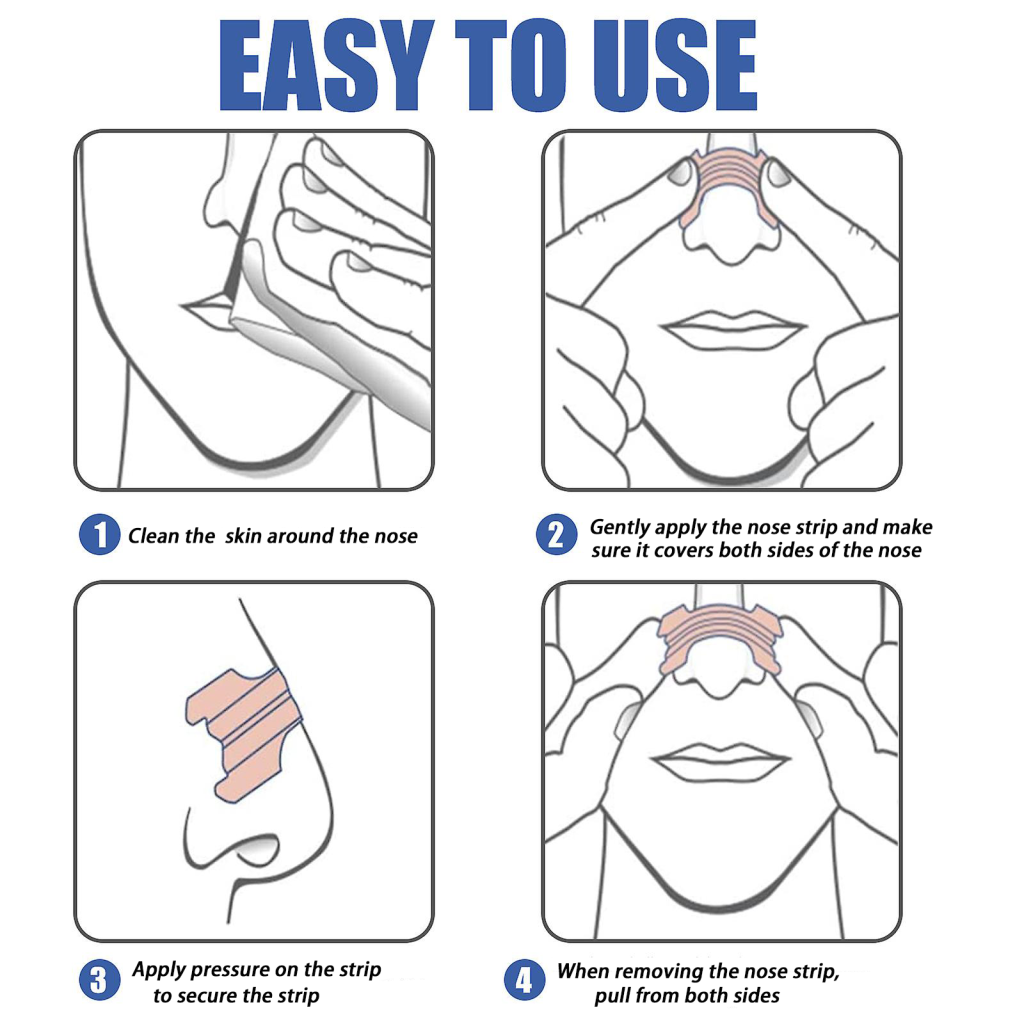 EASY TO USE

1 Clean the  skin around the nose

2 Gently apply the nose strip and make sure it covers both sides of the nose

3 Apply pressure on the strip to secure the strip

4 When removing the nose strip, pull from both sides